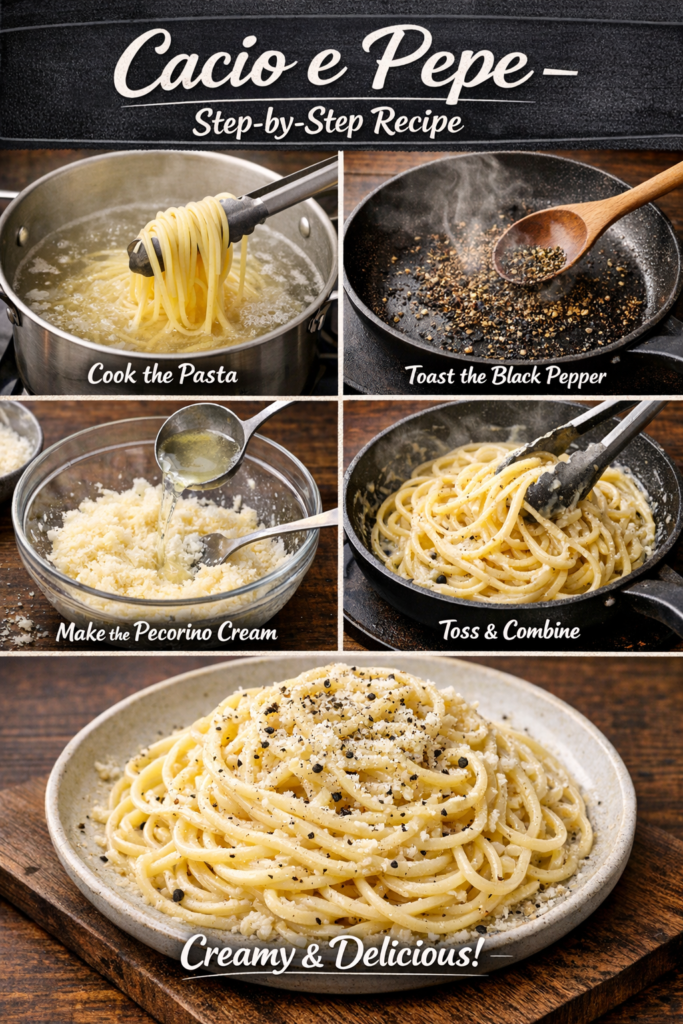 Cacio e Pepe –
Step-by-Step Recipe

Cook the Pasta

Toast the Black Pepper

Make the Pecorino Cream

Toss & Combine

Creamy & Delicious!